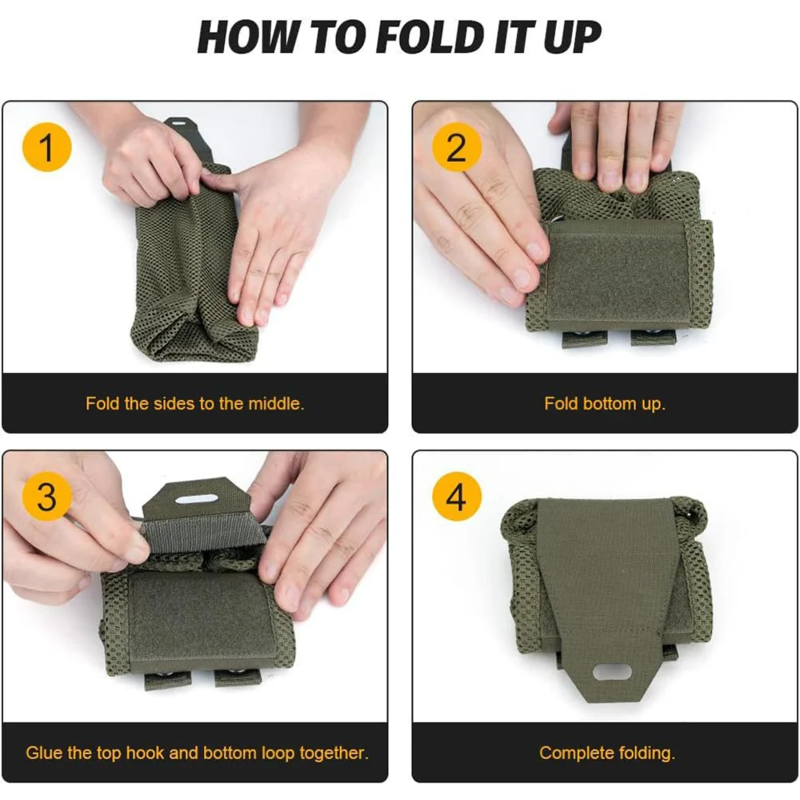 HOW TO FOLD IT UP

1

Fold the sides to the middle.

2

Fold bottom up.

3

Glue the top hook and bottom loop together.

4

Complete folding.